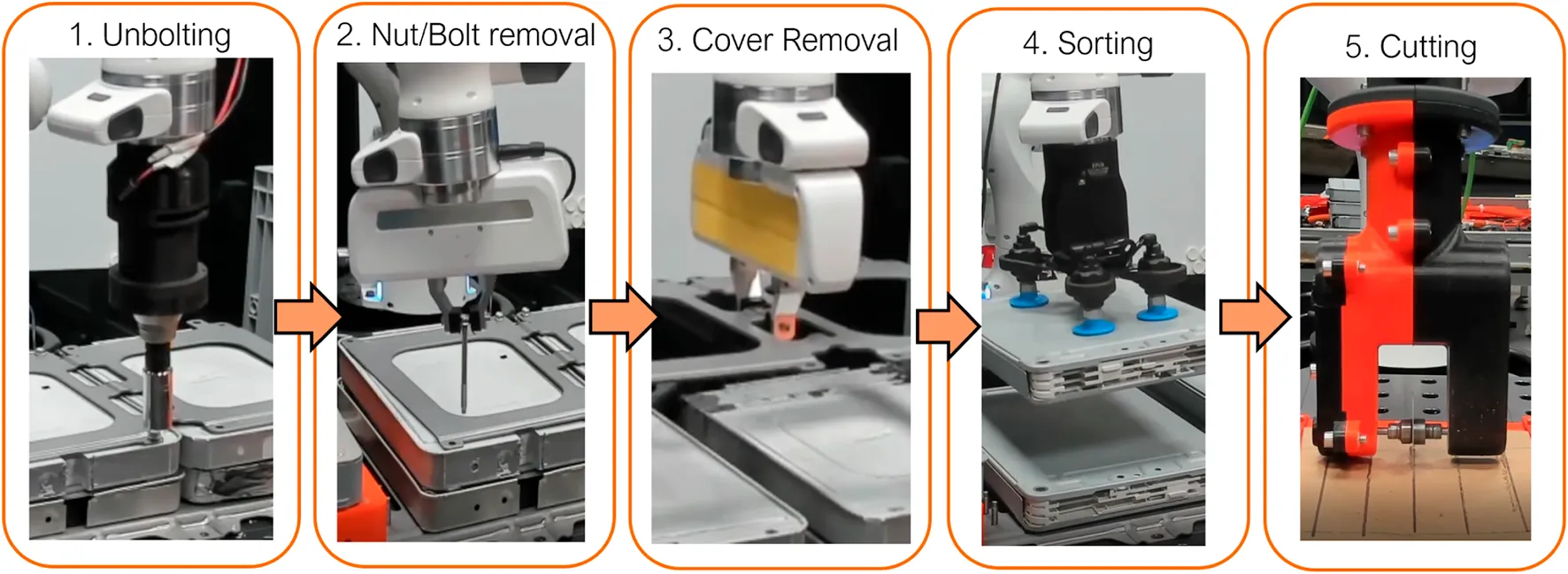 1. Unbolting

2. Nut/Bolt removal

3. Cover Removal

4. Sorting

5. Cutting