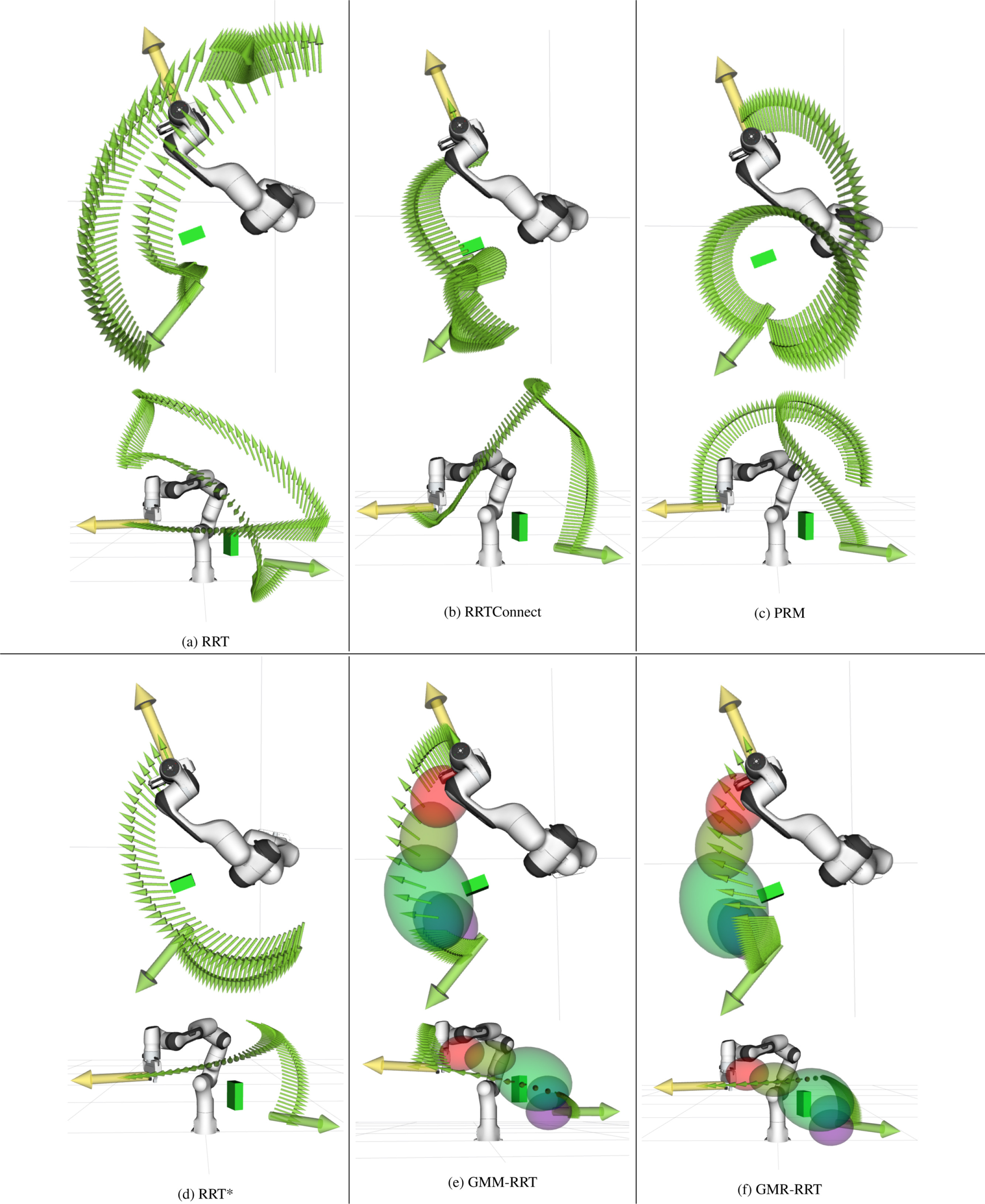 (a) RRT

(b) RRTConnect

(c) PRM

(d) RRT*

(e) GMM-RRT

(f) GMR-RRT